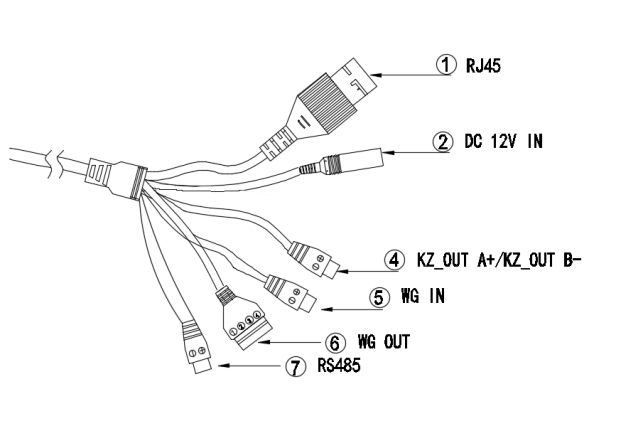 ① RJ45
② DC 12V IN
④ KZ_OUT A+/KZ_OUT B-
⑤ WG IN
1 2 3 4
⑥ WG OUT
⑦ RS485